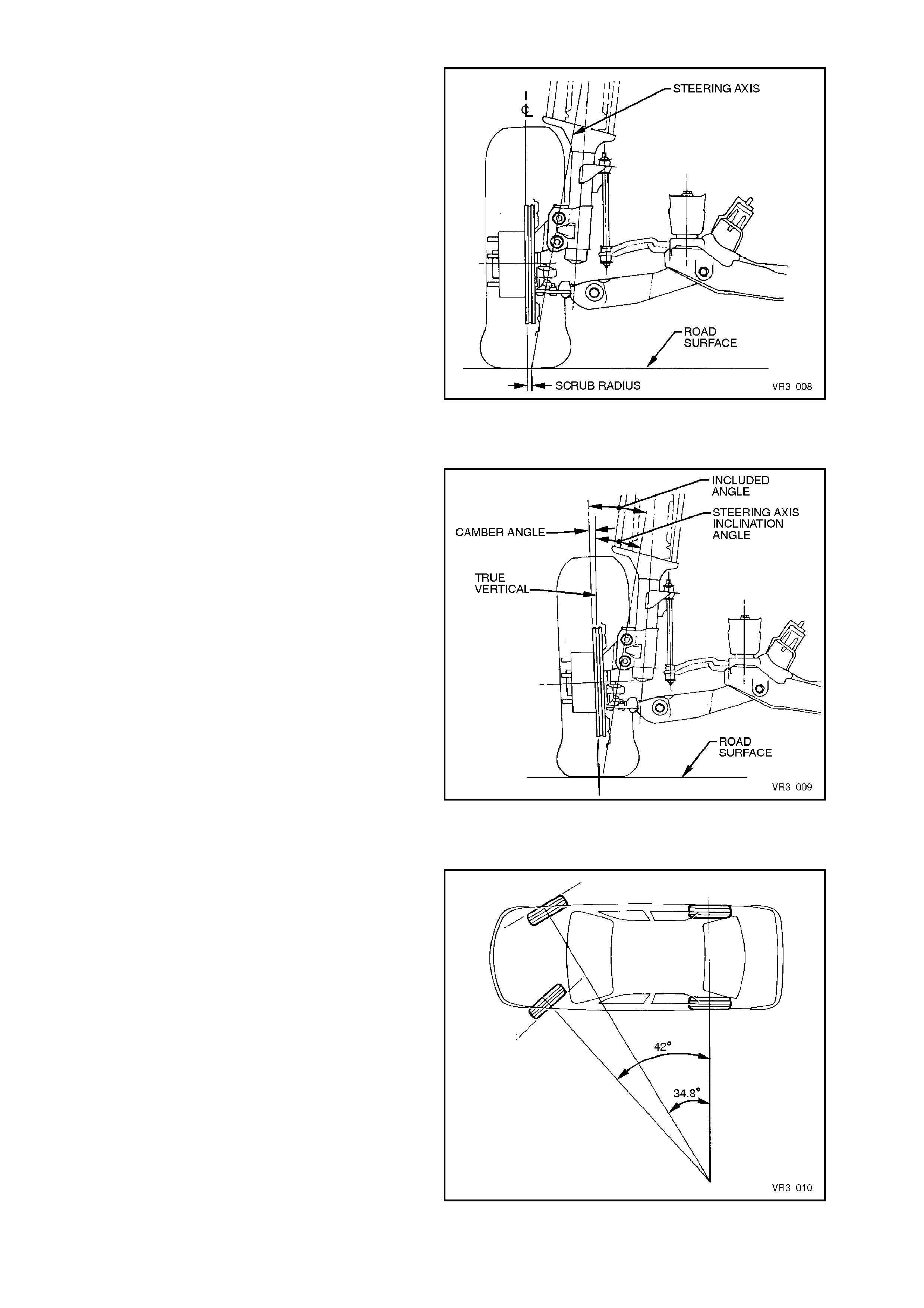 STEERING AXIS

℄

ROAD SURFACE

SCRUB RADIUS

VR3 008

INCLUDED ANGLE

STEERING AXIS INCLINATION ANGLE

CAMBER ANGLE

TRUE VERTICAL

ROAD SURFACE

VR3 009

42°

34.8°

VR3 010