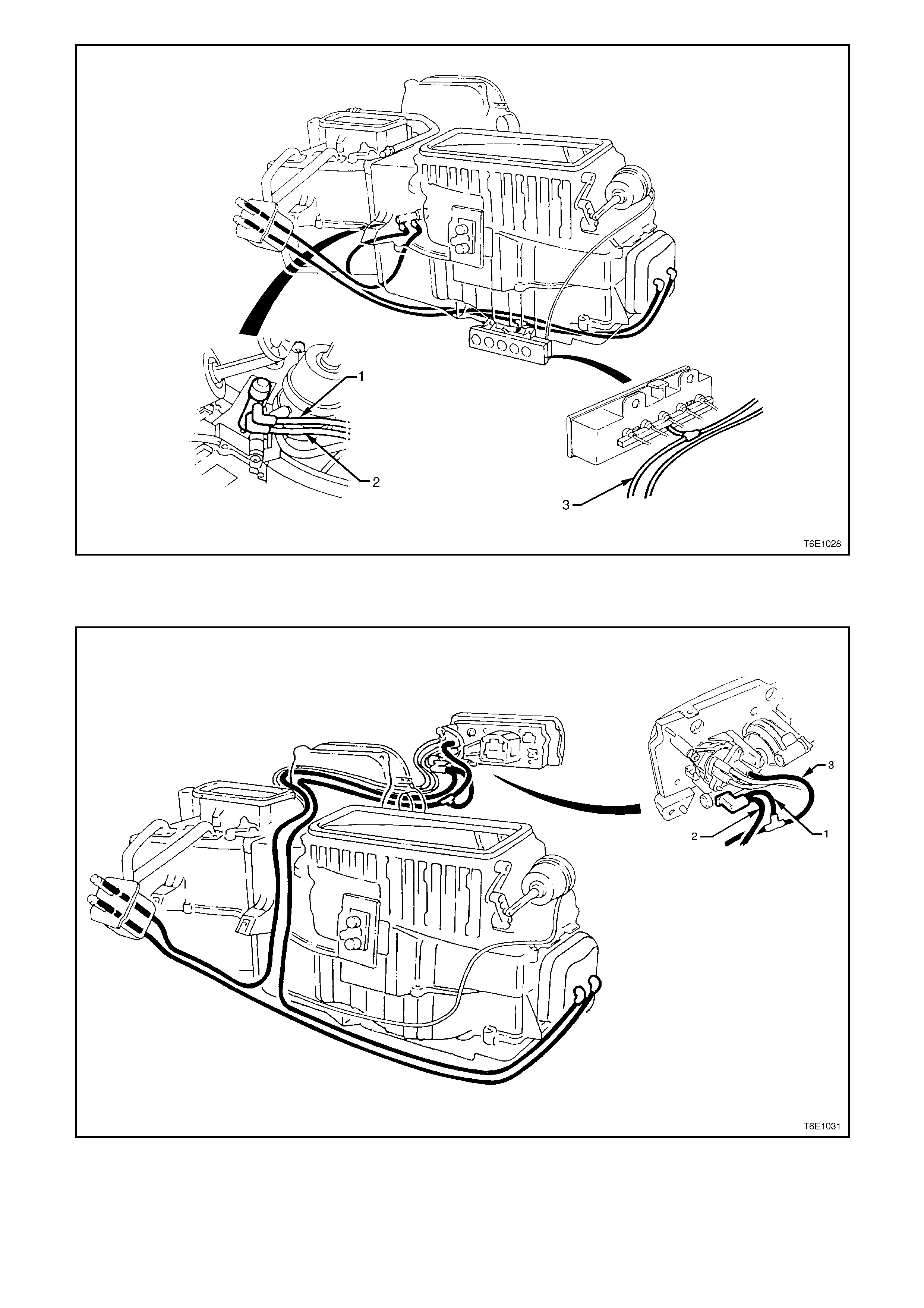 1

2

3

T6E1028

3

2

1

T6E1031