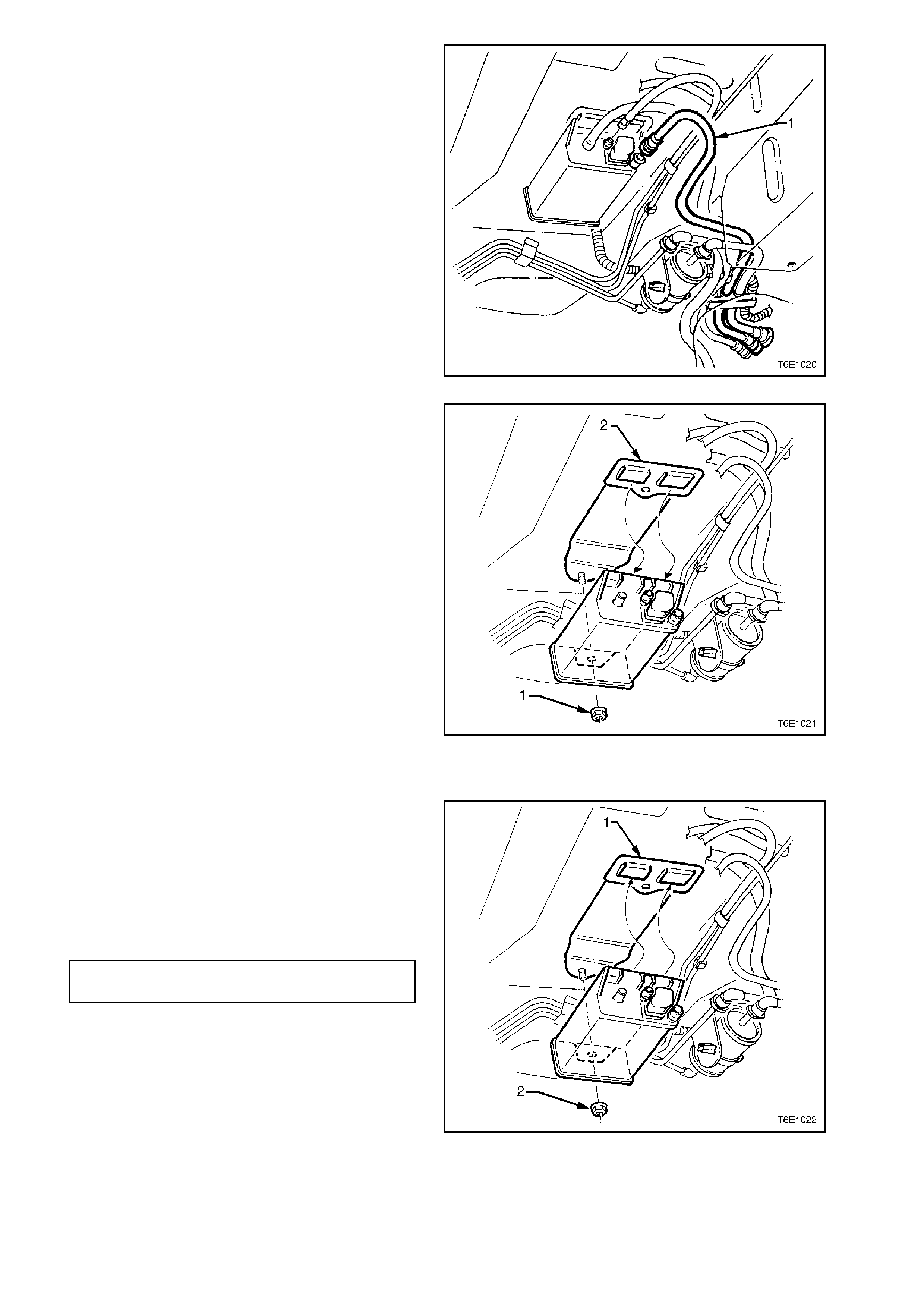 1

T6E1020

2

1

T6E1021

1

2

T6E1022