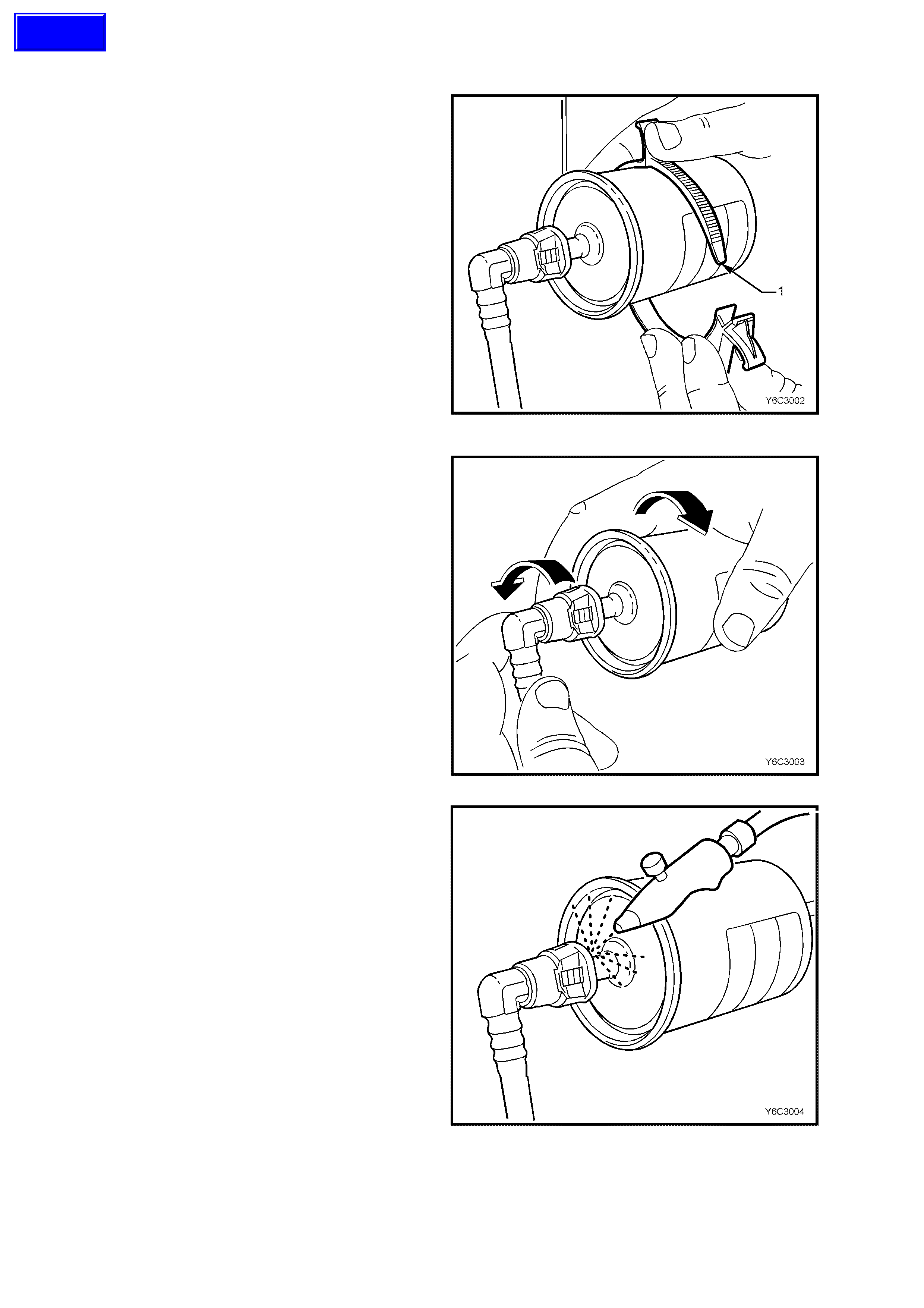 1

Y6C3002

Y6C3003

Y6C3004