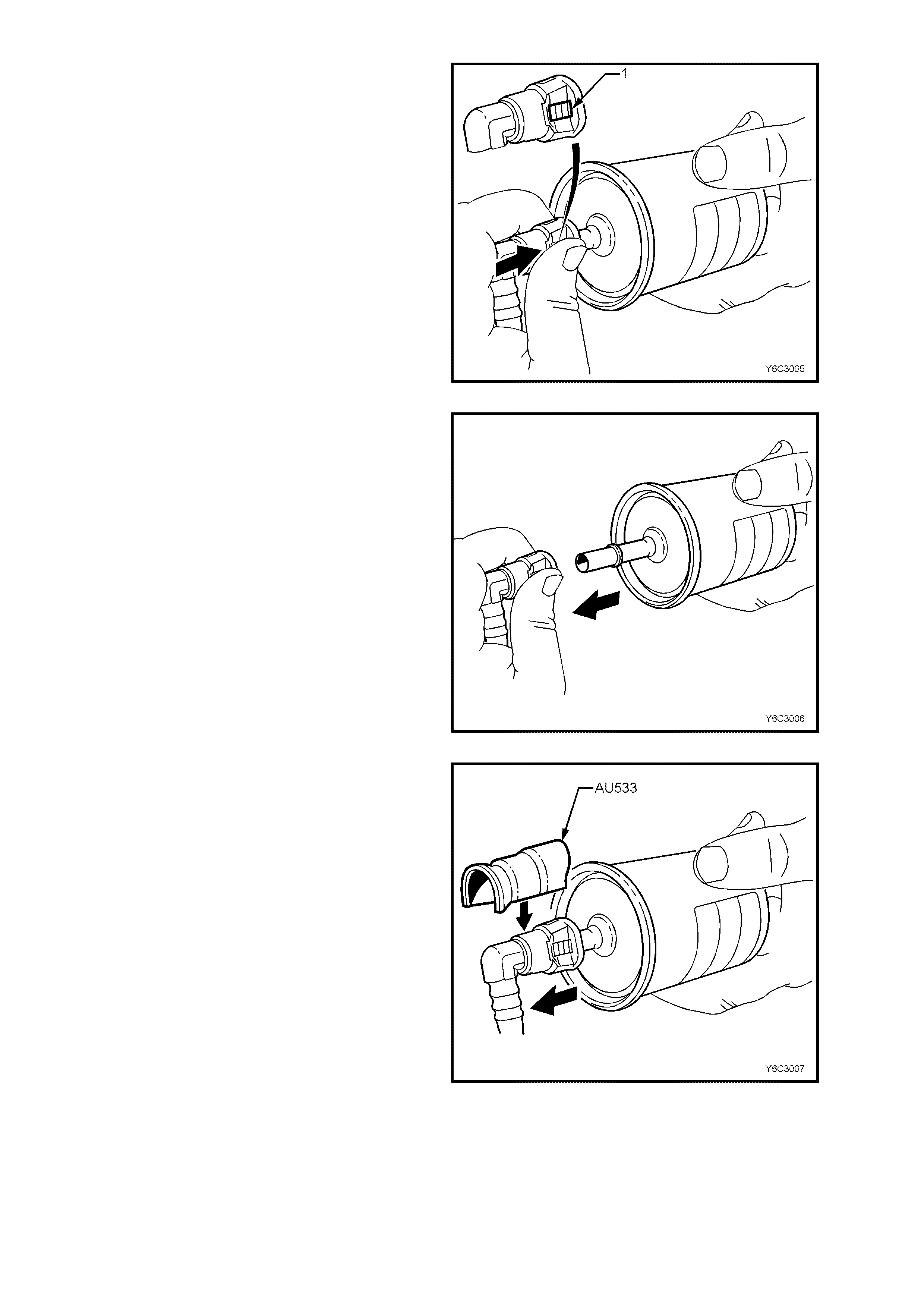 1

Y6C3005

Y6C3006

AU533

Y6C3007