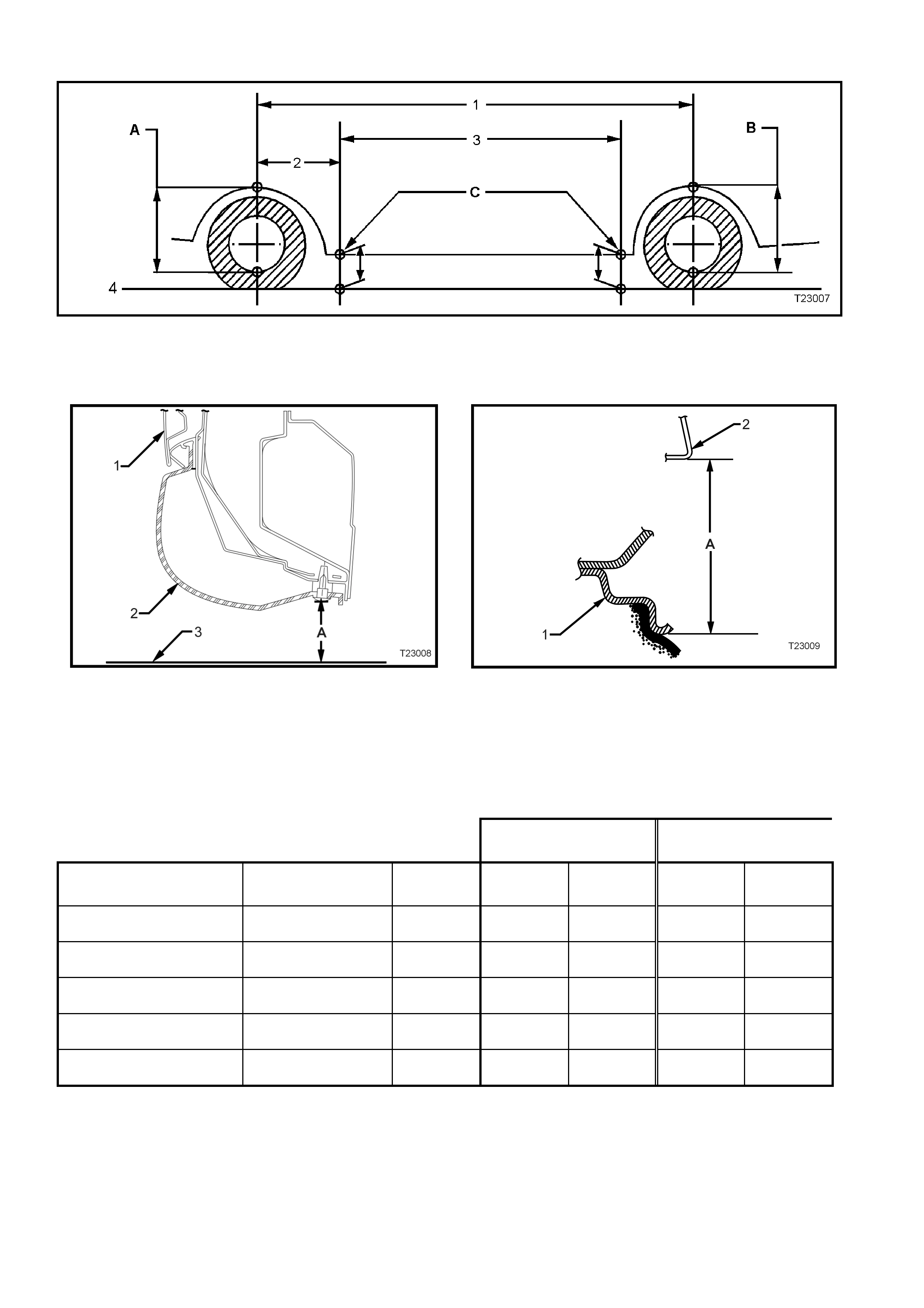 1

A

B

3

2

C

4

T23007

1

2

3

A

T23008

2

A

1

T23009