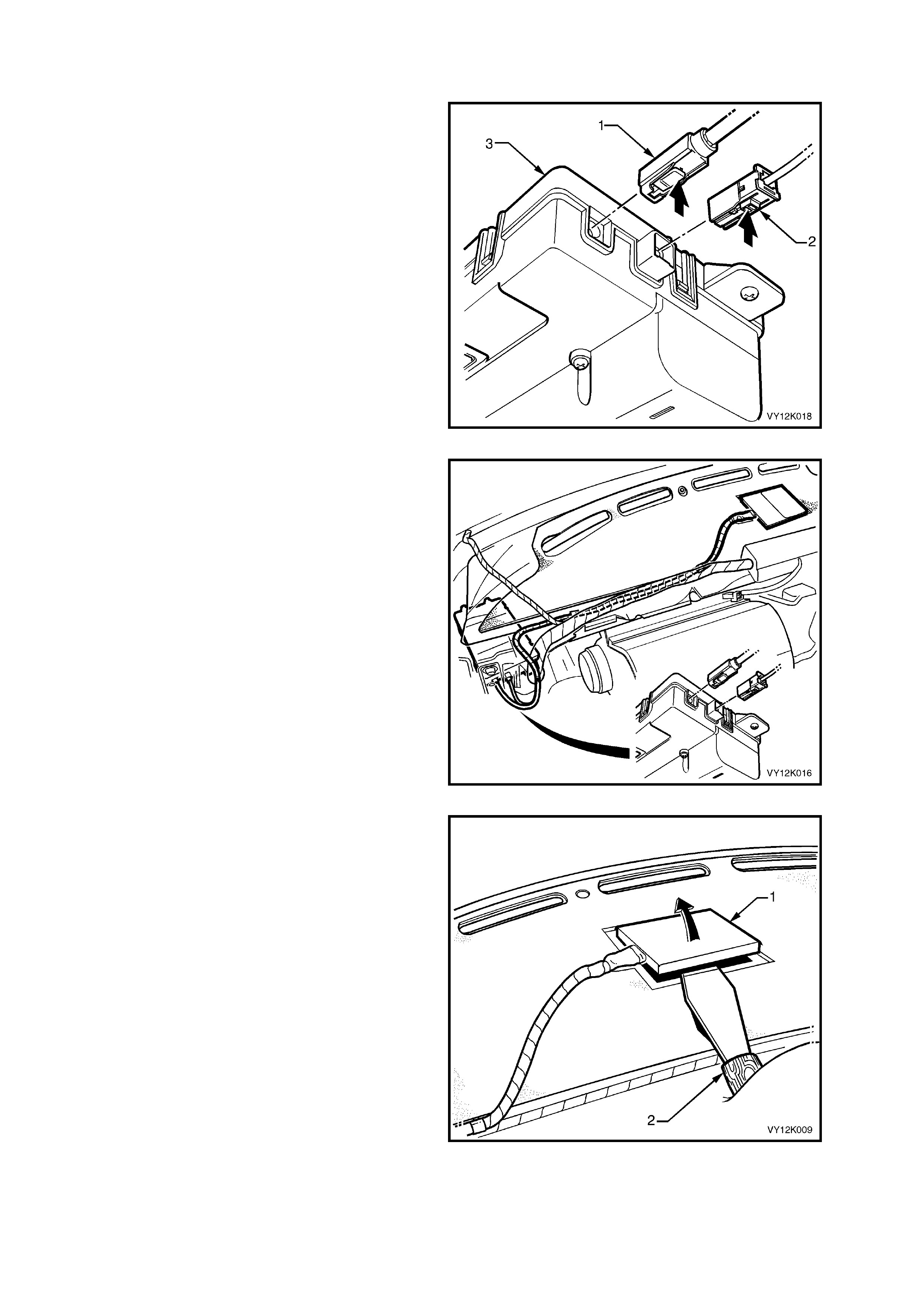 1
3
2
VY12K018

VY12K016

1
2
VY12K009