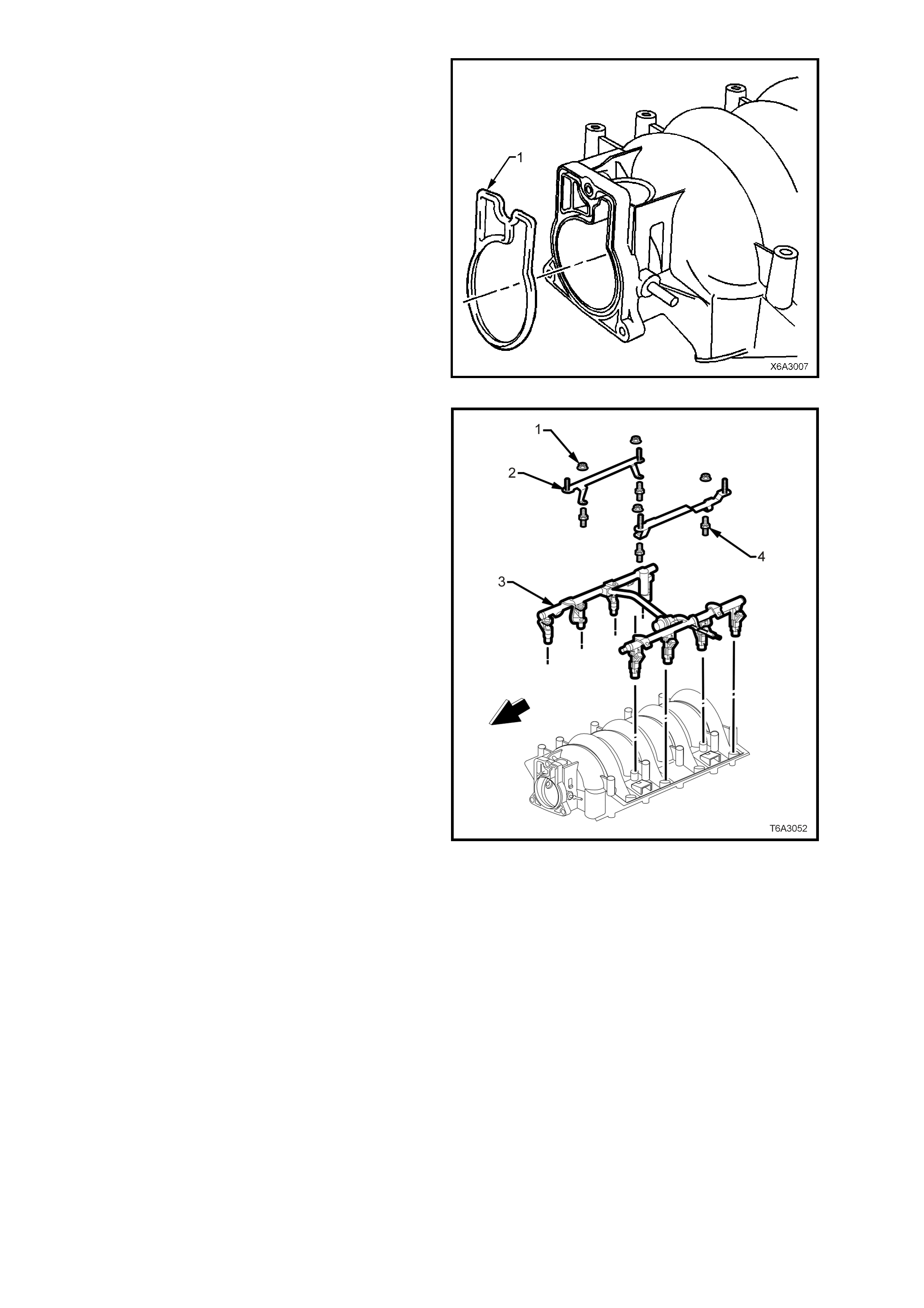 1

X6A3007

1
2
4
3

T6A3052