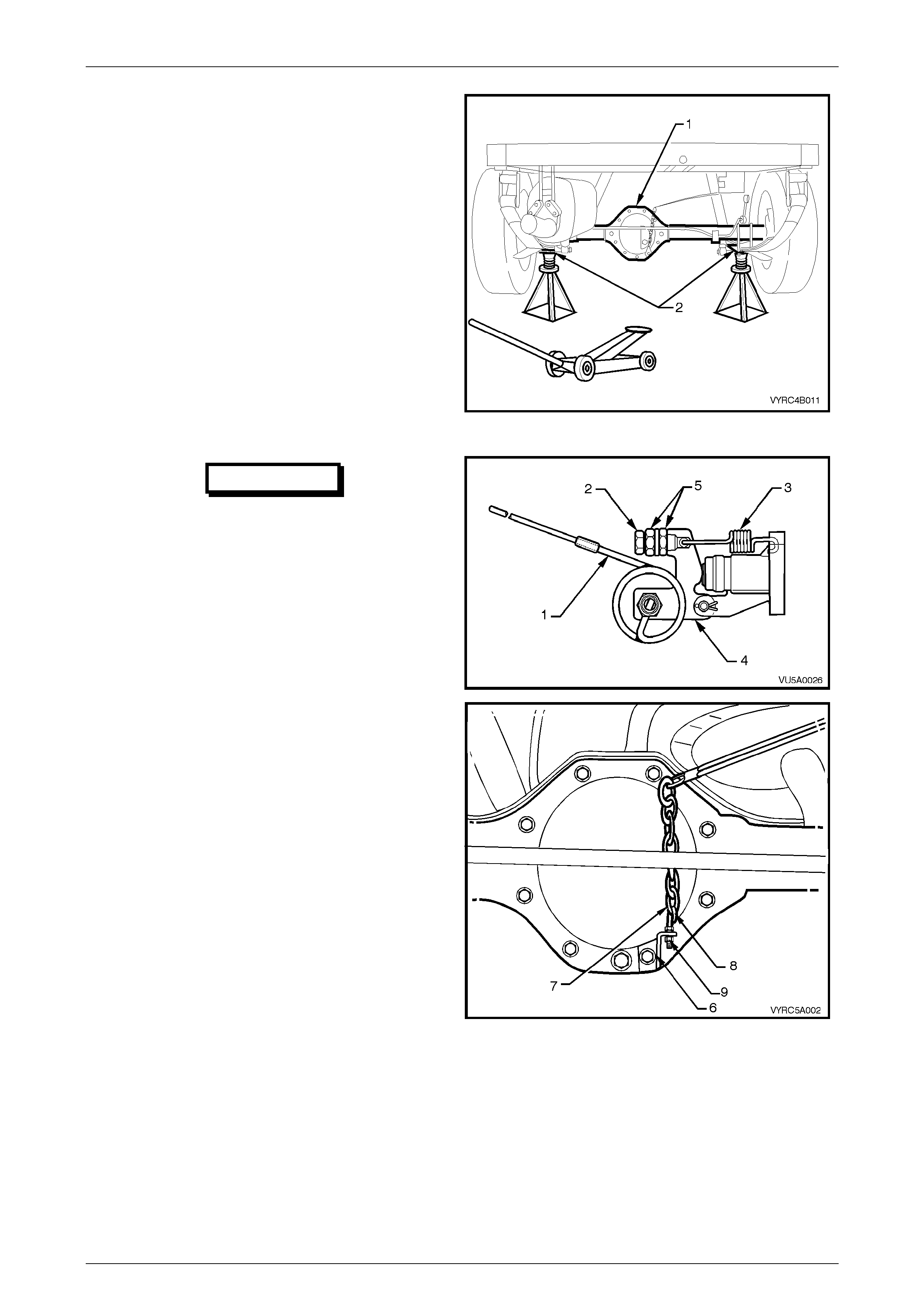 1

2

VYRC4B011

2

5

3

1

4

VU5A0026

7

8

9

6

VYRC5A002