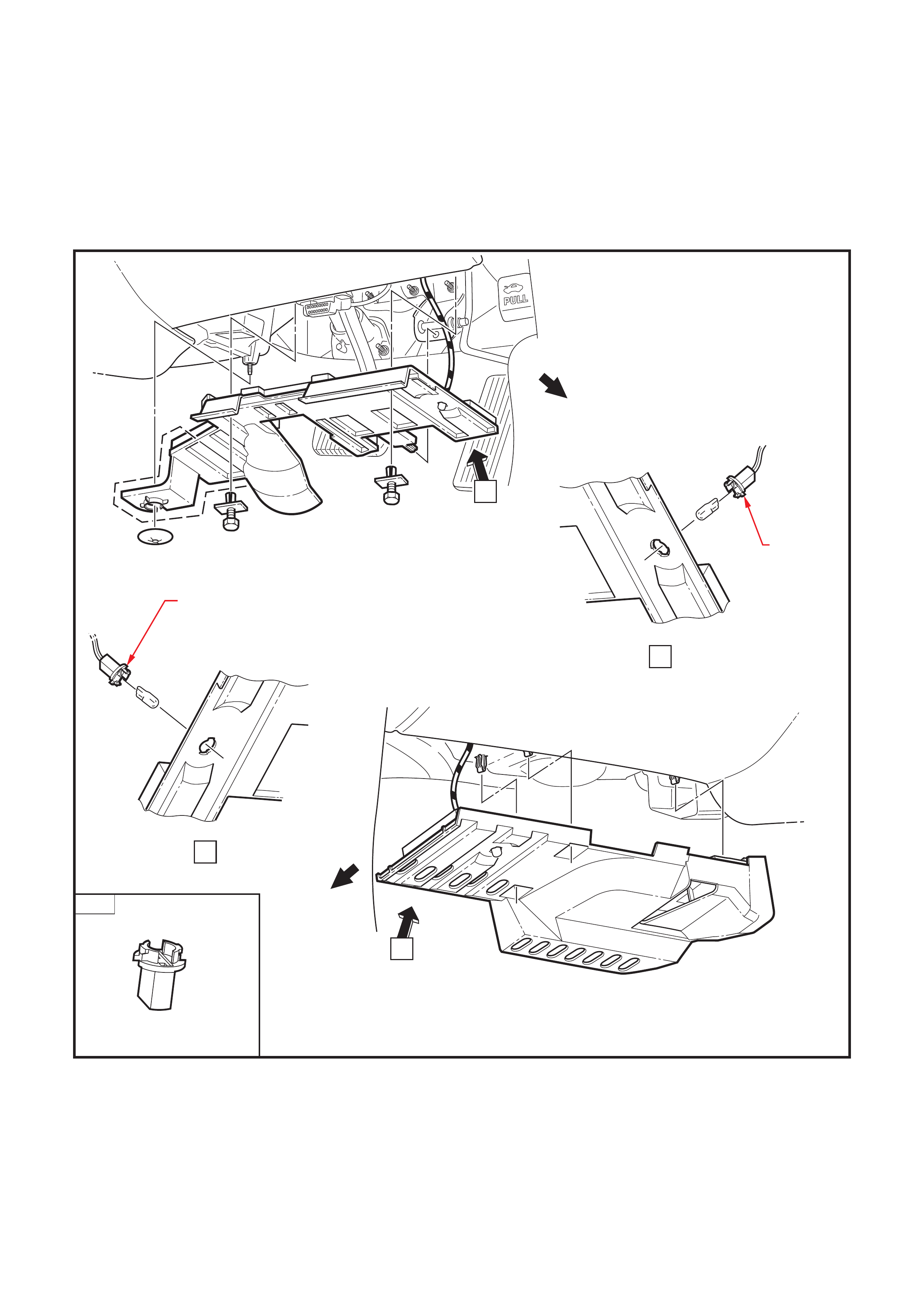 PULL