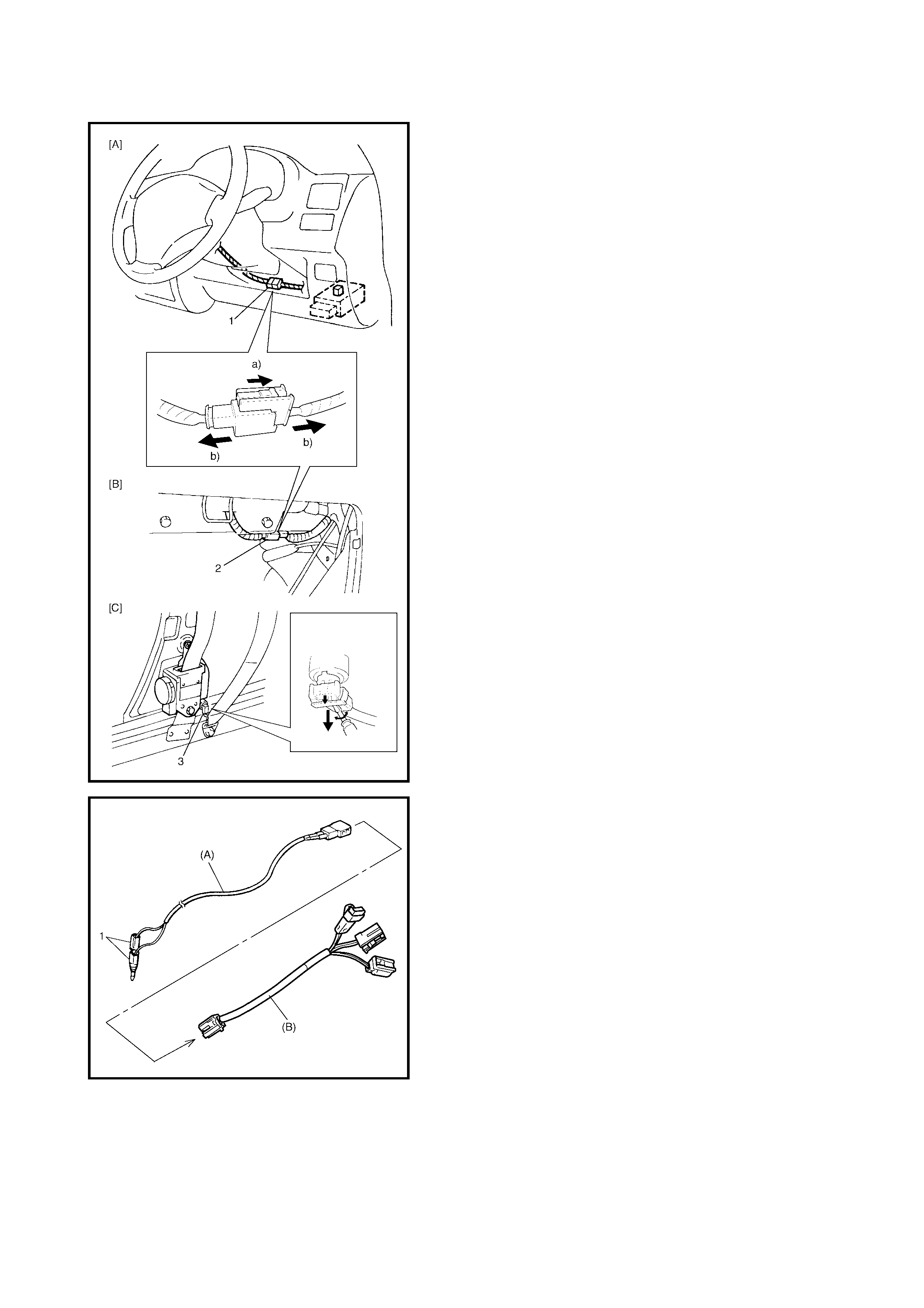 [A]

1

a)

b)

b)

[B]

2

[C]

3

(A)

1

(B)