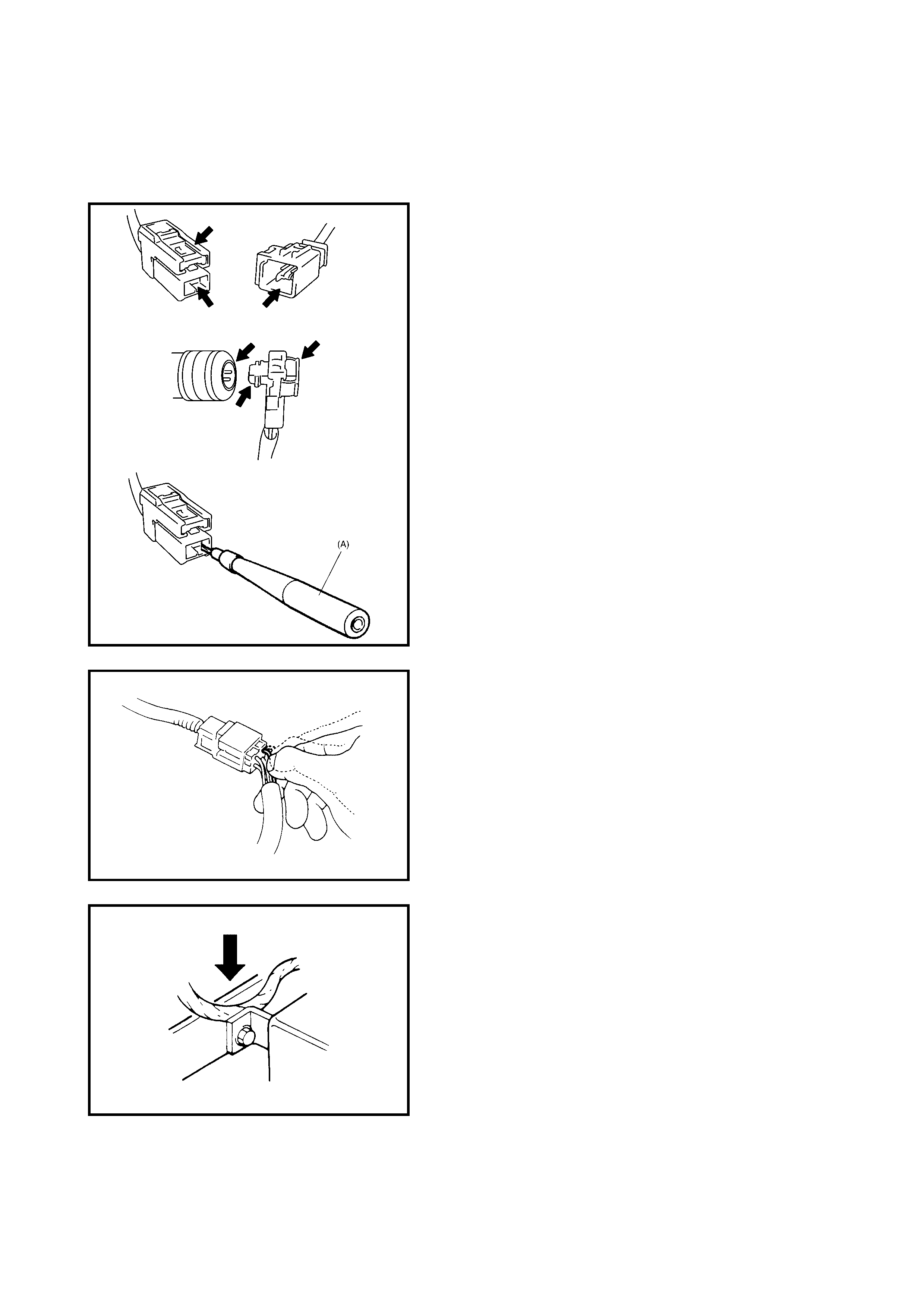 (A)