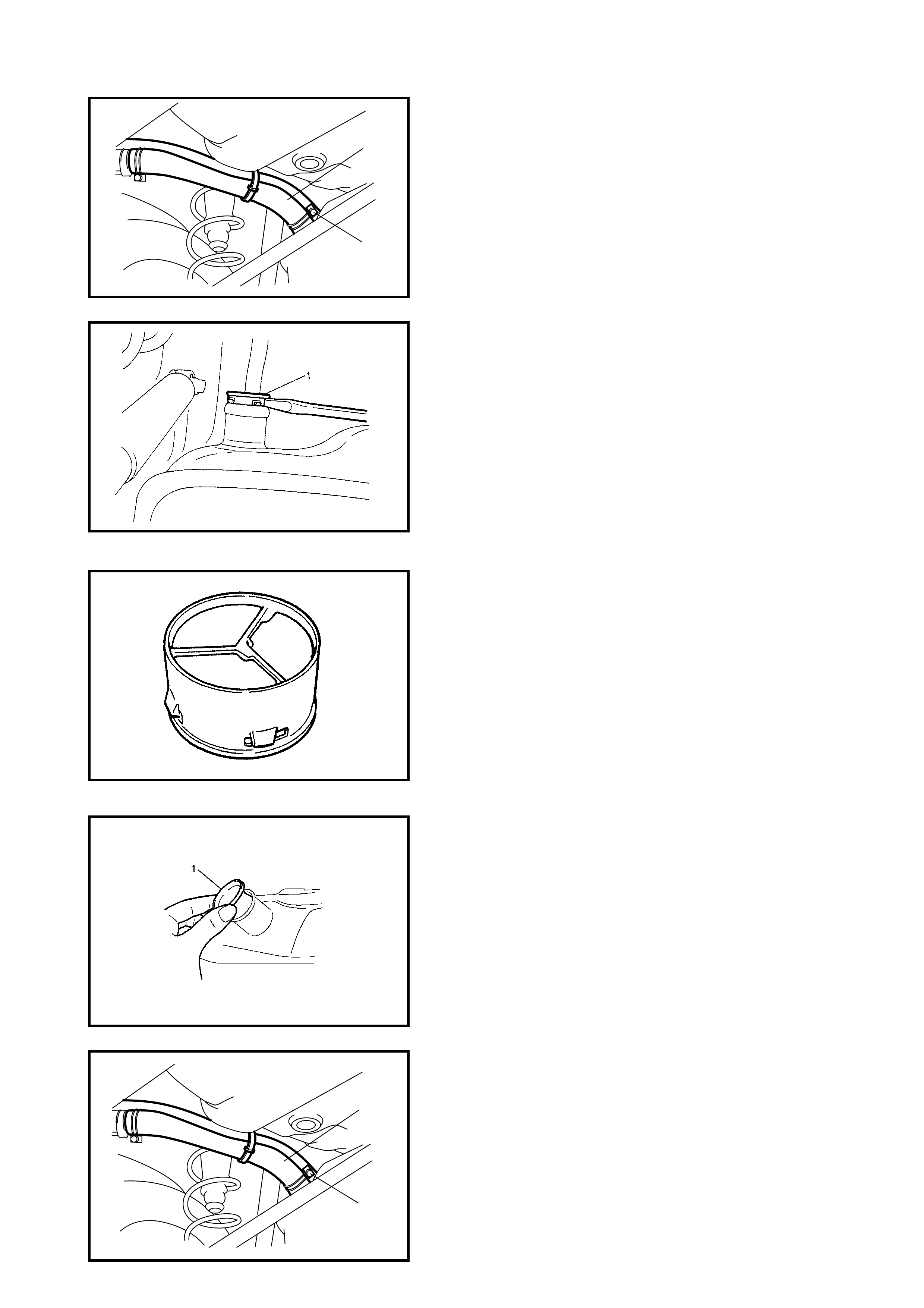 1

1