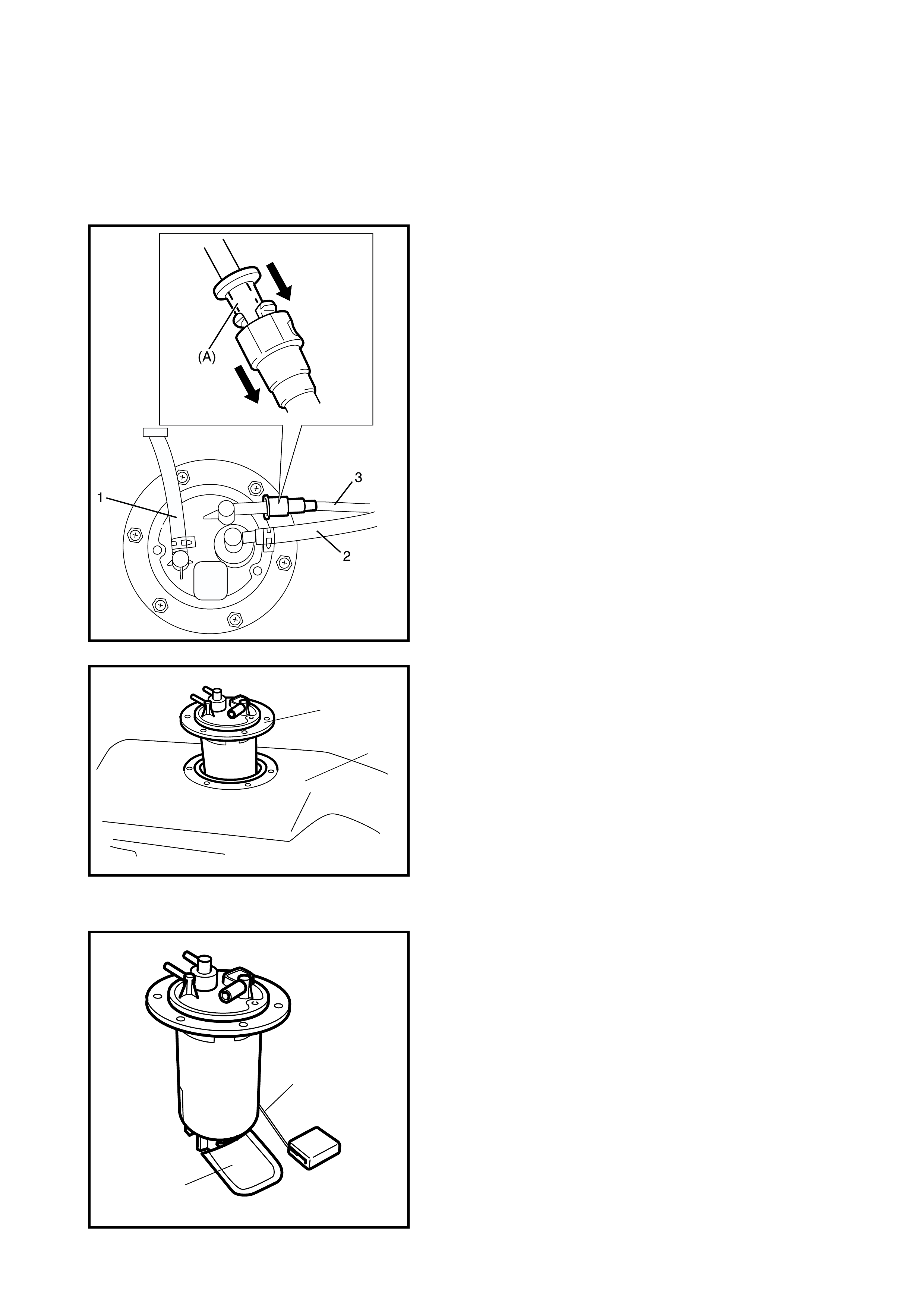 (A)

1

3

2