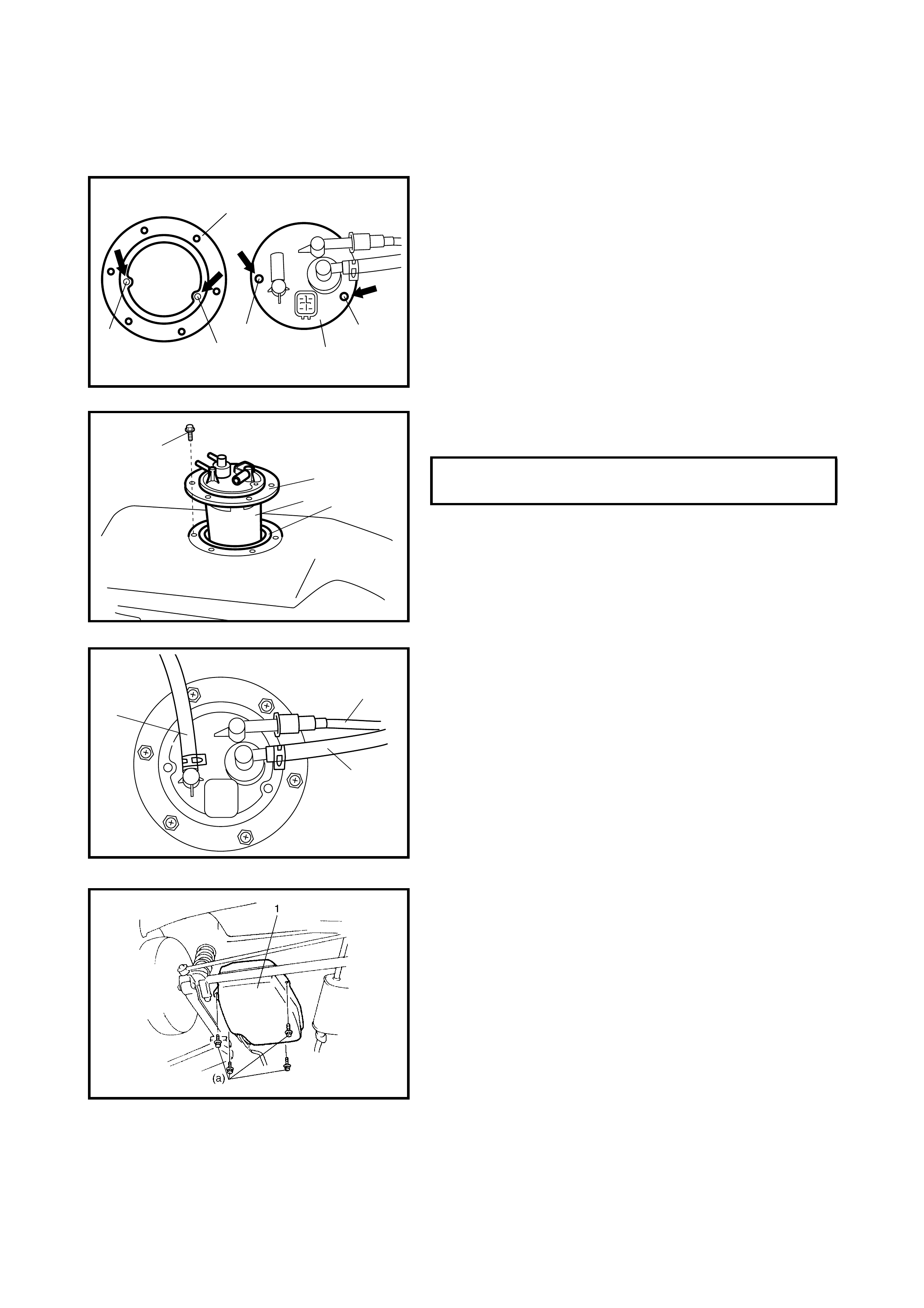 1

(a)